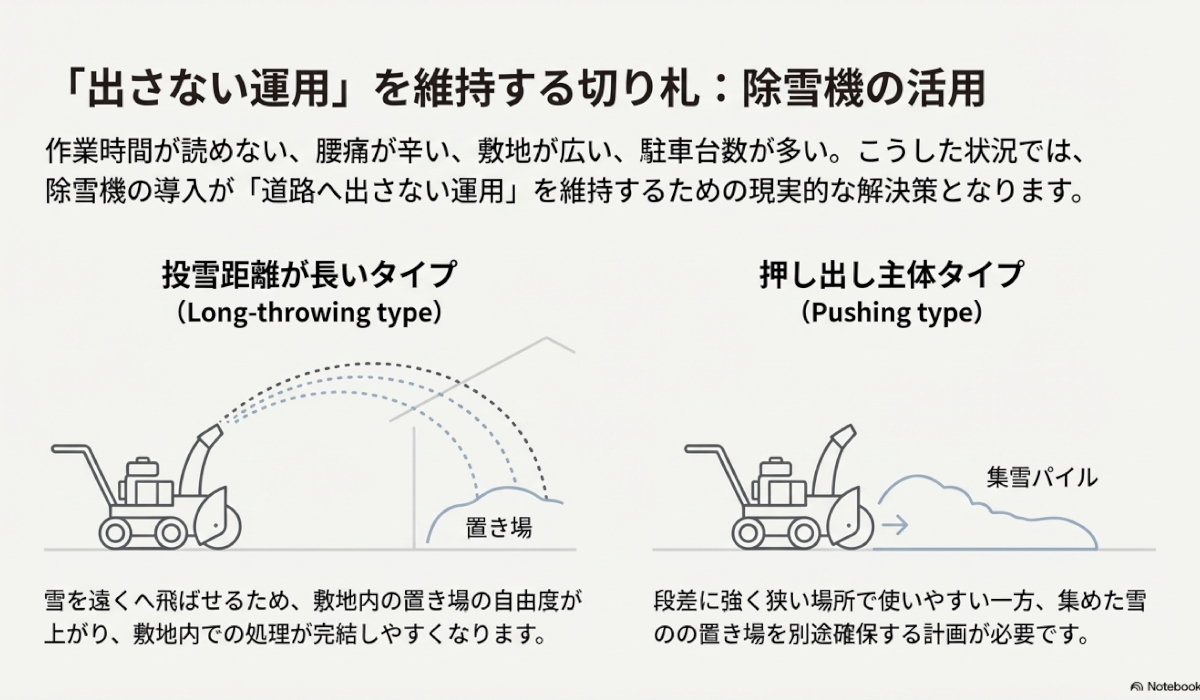 「出さない運用」を維持する切り札：除雪機の活用

作業時間が読めない、腰痛が辛い、敷地が広い、駐車台数が多い。こうした状況では、除雪機の導入が「道路へ出さない運用」を維持するための現実的な解決策となります。

投雪距離が長いタイプ
（Long-throwing type）

置き場

雪を遠くへ飛ばせるため、敷地内の置き場の自由度が上がり、敷地内での処理が完結しやすくなります。

押し出し主体タイプ
（Pushing type）

集雪パイル

段差に強く狭い場所で使いやすい一方、集めた雪のの置き場を別途確保する計画が必要です。

Notebook