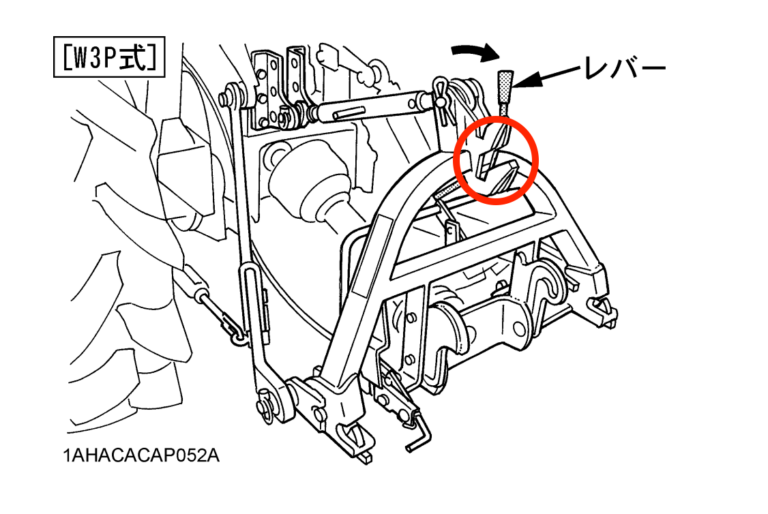 [W3P式]

レバー

1AHACACAP052A