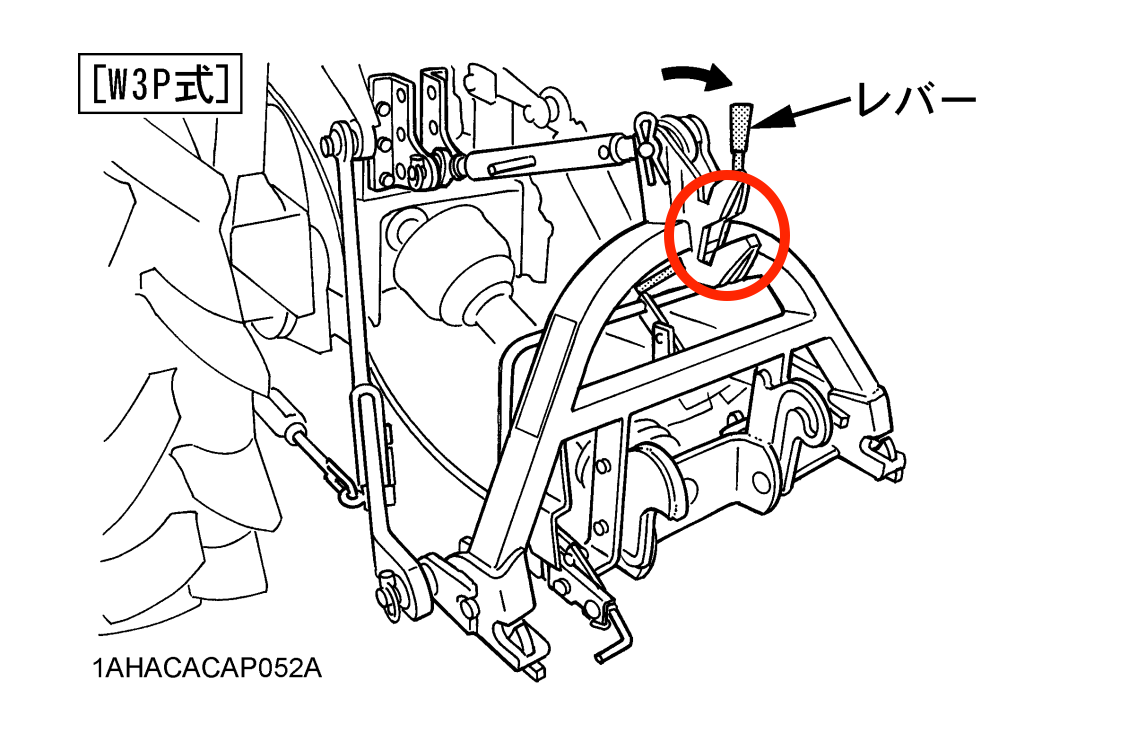 [W3P式]

レバー

1AHACACAP052A