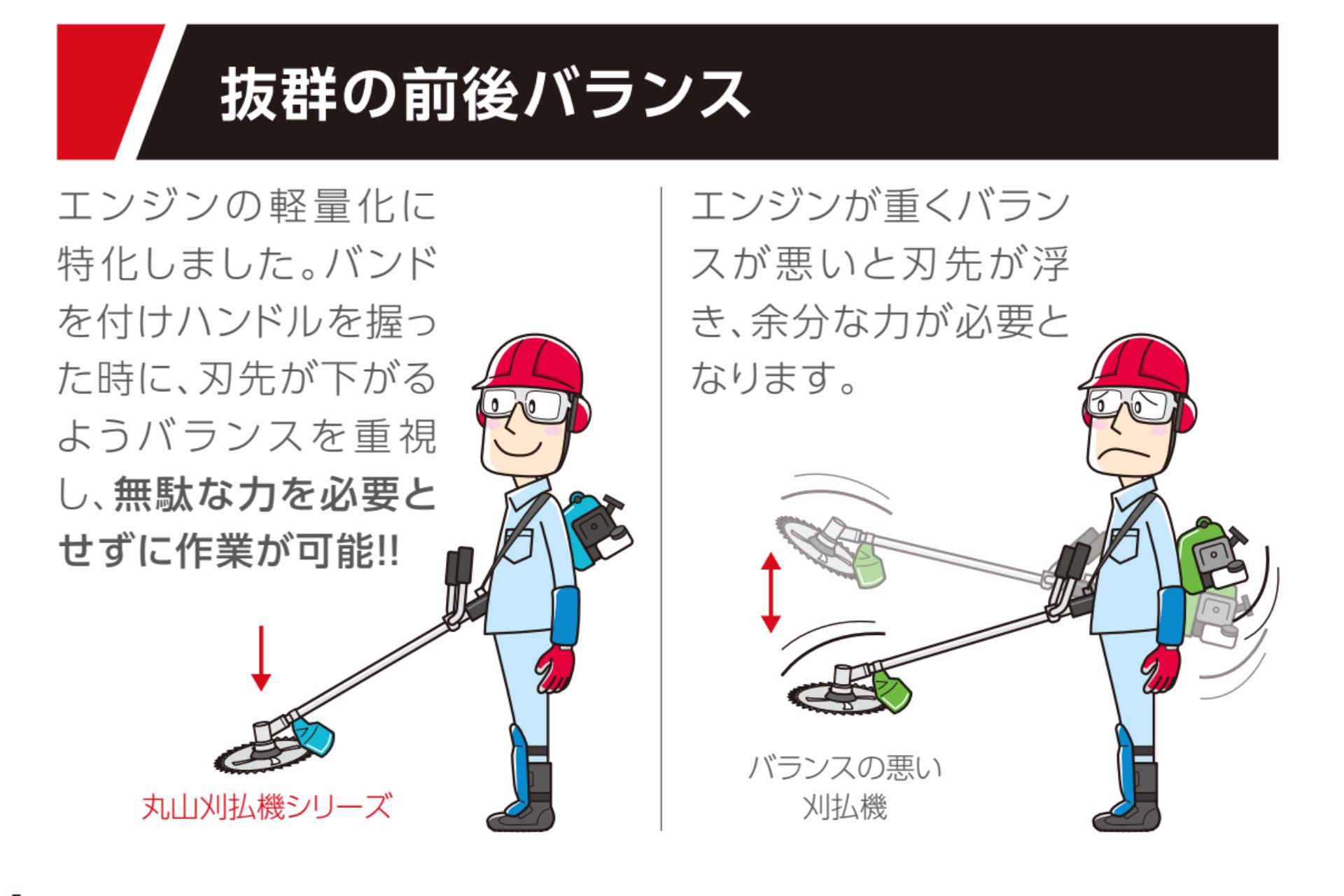 抜群の前後バランス

エンジンの軽量化に特化しました。バンドを付けハンドルを握った時に、刃先が下がるようバランスを重視し、無駄な力を必要とせずに作業が可能!!

丸山刈払機シリーズ

エンジンが重くバランスが悪いと刃先が浮き、余分な力が必要となります。

バランスの悪い刈払機